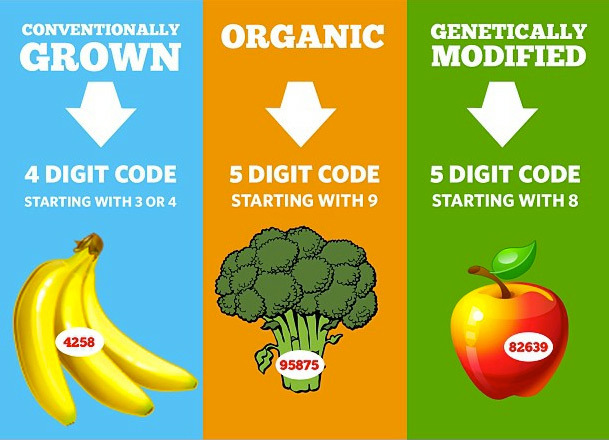 CONVENTIONALLY GROWN

4 DIGIT CODE
STARTING WITH 3 OR 4

4258

ORGANIC

5 DIGIT CODE
STARTING WITH 9

95875

GENETICALLY MODIFIED

5 DIGIT CODE
STARTING WITH 8

82639